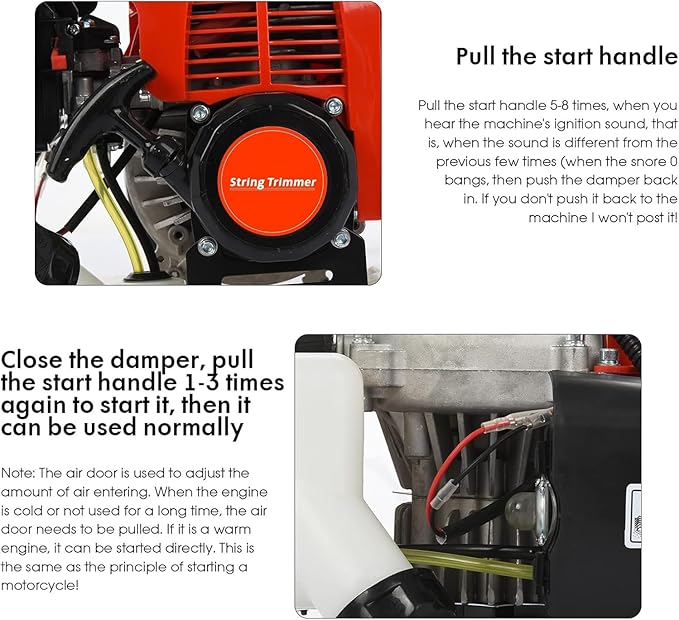 String Trimmer

Pull the start handle

Pull the start handle 5-8 times, when you hear the machine's ignition sound, that is, when the sound is different from the previous few times (when the snore 0 bangs, then push the damper back in. If you don't push it back to the machine I won't post it!

Close the damper, pull the start handle 1-3 times again to start it, then it can be used normally

Note: The air door is used to adjust the amount of air entering. When the engine is cold or not used for a long time, the air door needs to be pulled. If it is a warm engine, it can be started directly. This is the same as the principle of starting a motorcycle!