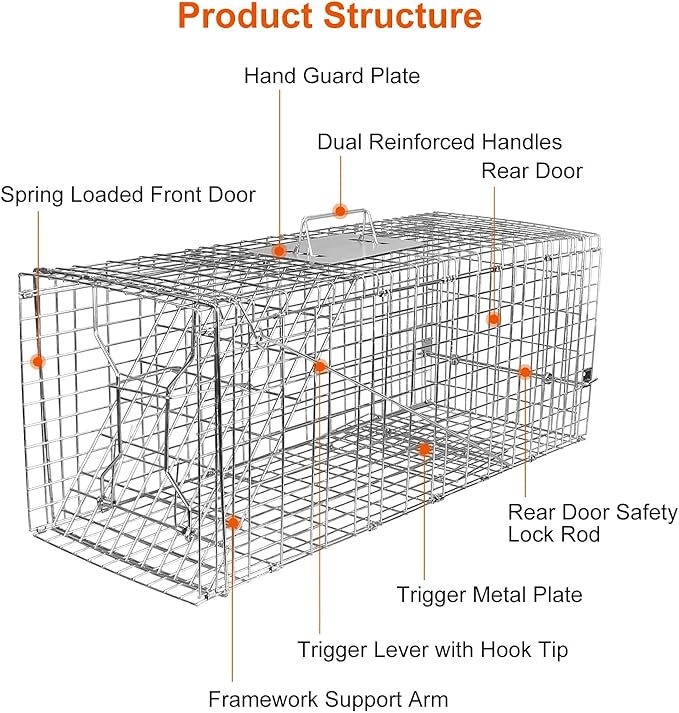 Product Structure

Hand Guard Plate

Dual Reinforced Handles

Rear Door

Spring Loaded Front Door

Rear Door Safety Lock Rod

Trigger Metal Plate

Trigger Lever with Hook Tip

Framework Support Arm