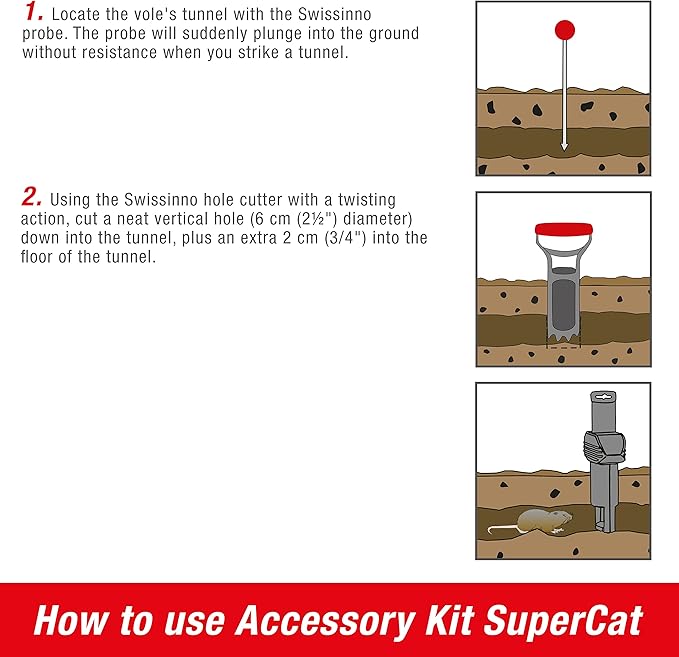 1. Locate the vole's tunnel with the Swissinno probe. The probe will suddenly plunge into the ground without resistance when you strike a tunnel.

2. Using the Swissinno hole cutter with a twisting action, cut a neat vertical hole (6 cm (2½") diameter) down into the tunnel, plus an extra 2 cm (3/4") into the floor of the tunnel.

How to use Accessory Kit SuperCat