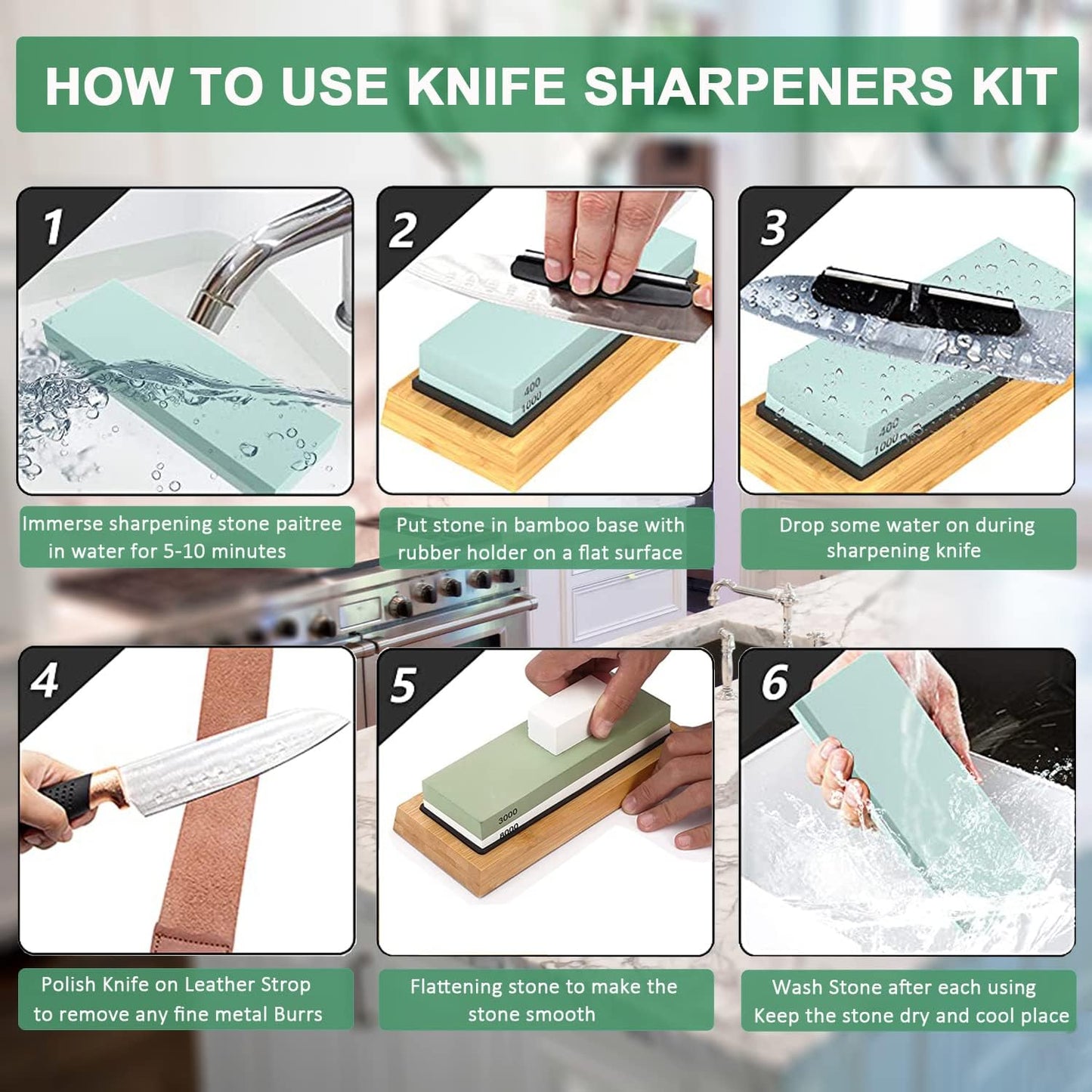 HOW TO USE KNIFE SHARPENERS KIT

1

Immerse sharpening stone paitree in water for 5-10 minutes

2

400
1000

Put stone in bamboo base with rubber holder on a flat surface

3

400
1000

Drop some water on during sharpening knife

4

Polish Knife on Leather Strop to remove any fine metal Burrs

5

3000
8000

Flattening stone to make the stone smooth

6

Wash Stone after each using Keep the stone dry and cool place