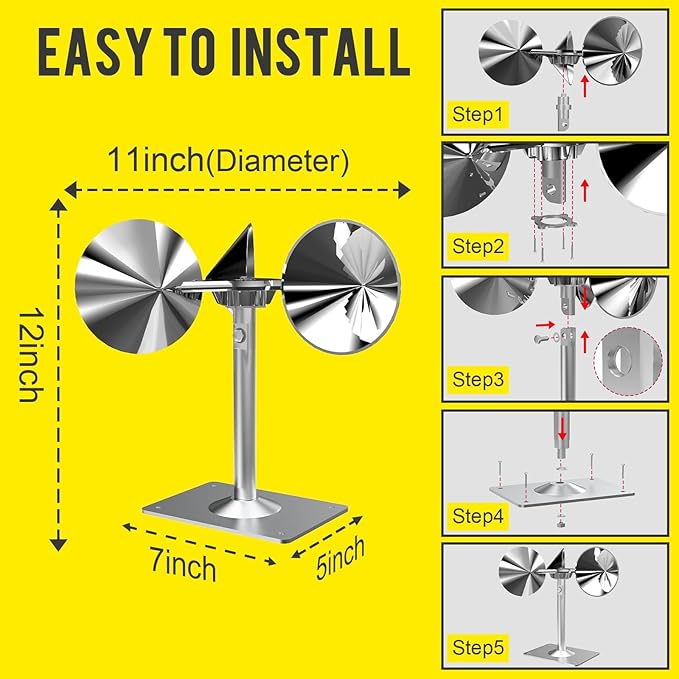 EASY TO INSTALL

11inch(Diameter)

12inch

7inch

5inch

Step1

Step2

Step3

Step4

Step5