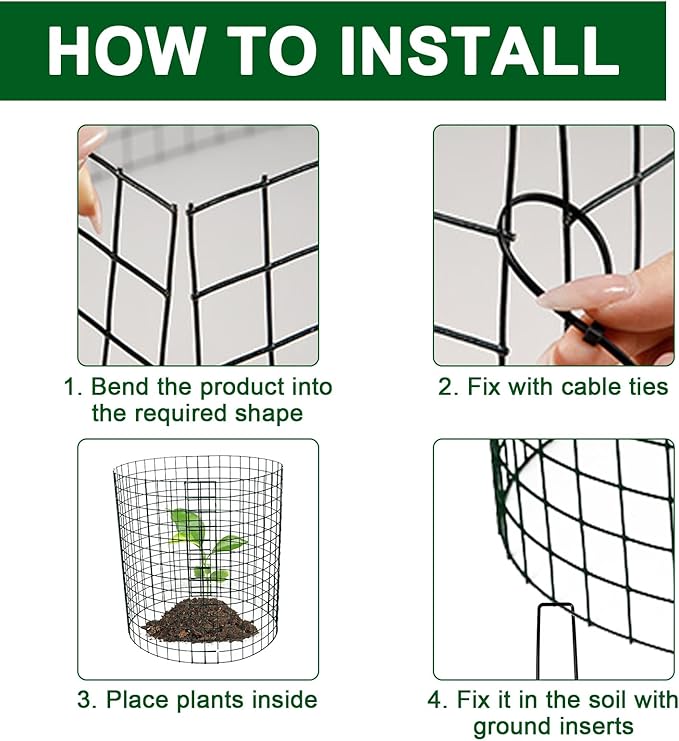 HOW TO INSTALL

1. Bend the product into the required shape

2. Fix with cable ties

3. Place plants inside

4. Fix it in the soil with ground inserts