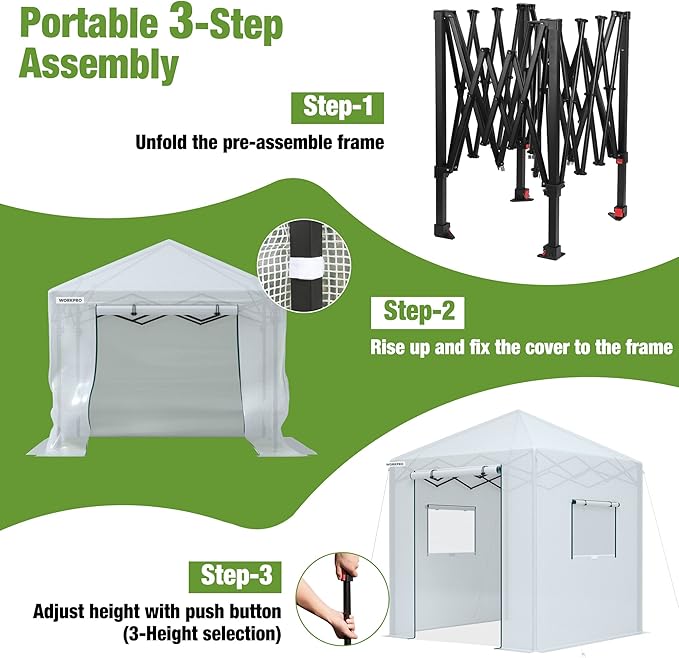 Portable 3-Step Assembly

Step-1

Unfold the pre-assemble frame

WORKPRO

Step-2

Rise up and fix the cover to the frame

WORKPRO

Step-3

Adjust height with push button (3-Height selection)