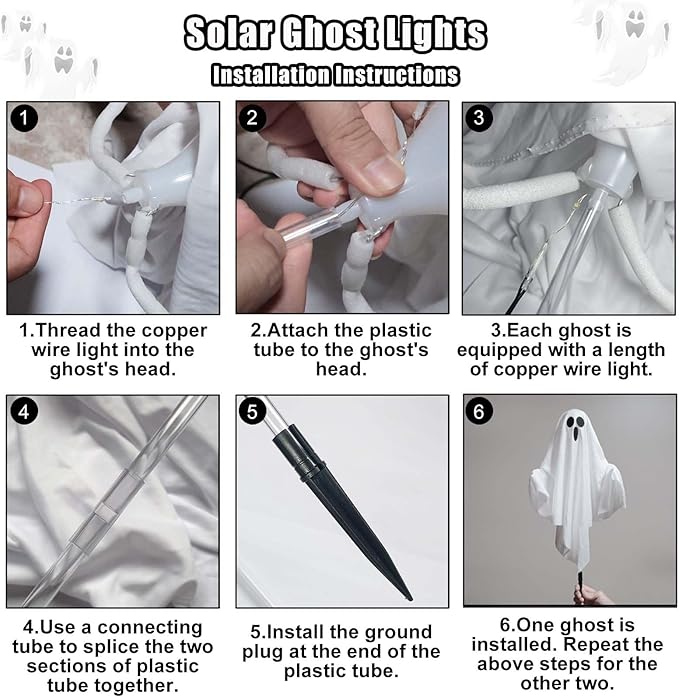 Solar Ghost Lights
Installation Instructions

1

1.Thread the copper wire light into the ghost's head.

2

2.Attach the plastic tube to the ghost's head.

3

3.Each ghost is equipped with a length of copper wire light.

4

4.Use a connecting tube to splice the two sections of plastic tube together.

5

5.Install the ground plug at the end of the plastic tube.

6

6.One ghost is installed. Repeat the above steps for the other two.