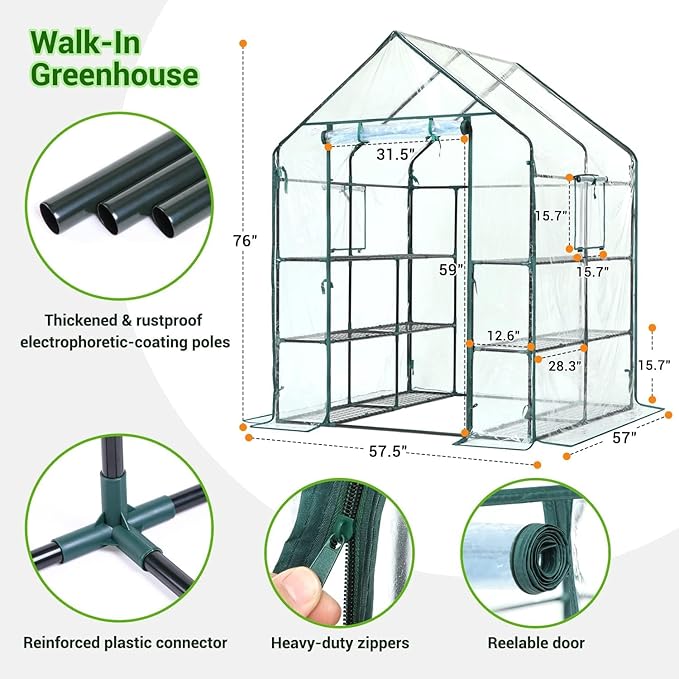 Walk-In Greenhouse

Thickened & rustproof electrophoretic-coating poles

76"

31.5"

59"

15.7"

15.7"

12.6"

28.3"

15.7"

57.5"

57"

Reinforced plastic connector

Heavy-duty zippers

Reelable door