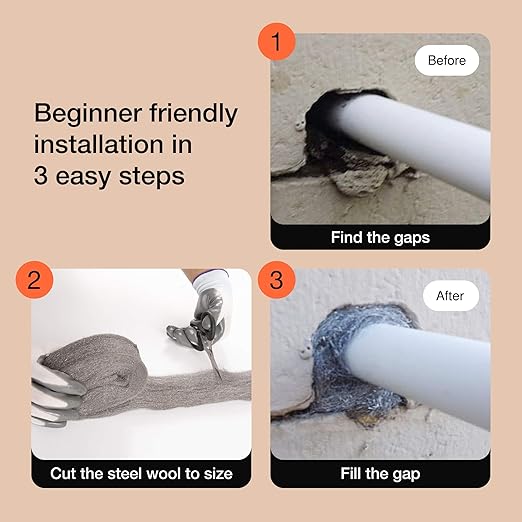 Beginner friendly installation in 3 easy steps

1

Before

Find the gaps

2

Cut the steel wool to size

3

After

Fill the gap