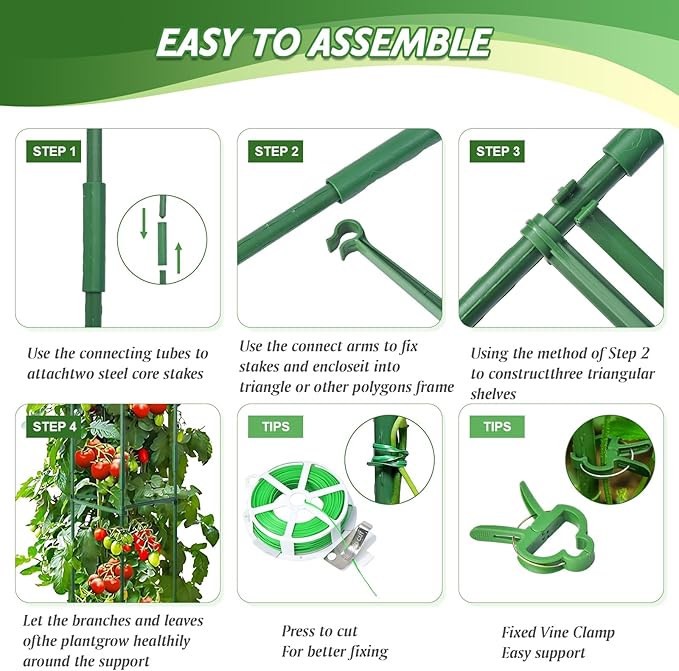 EASY TO ASSEMBLE

STEP 1

Use the connecting tubes to attachtwo steel core stakes

STEP 2

Use the connect arms to fix stakes and encloseit into triangle or other polygons frame

STEP 3

Using the method of Step 2 to constructthree triangular shelves

STEP 4

Let the branches and leaves ofthe plantgrow healthily around the support

TIPS

Press to cut
For better fixing

TIPS

Fixed Vine Clamp
Easy support