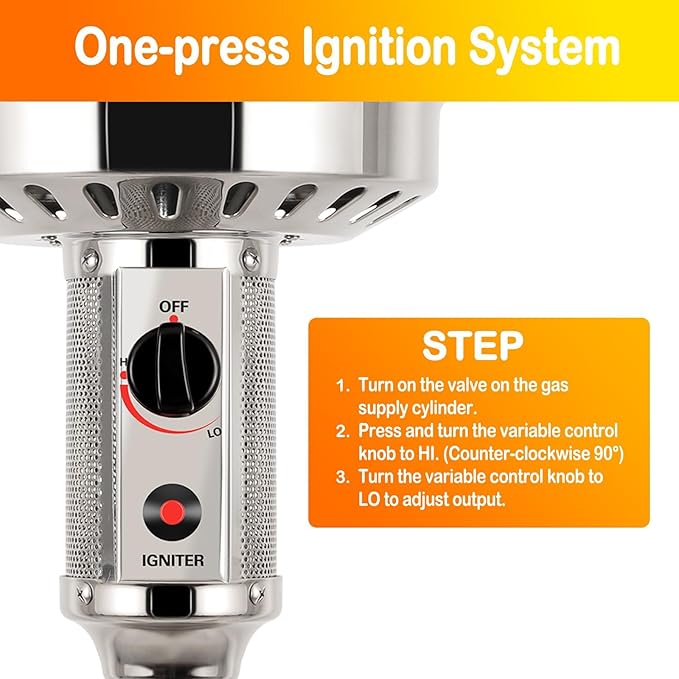 One-press Ignition System

OFF

H

LO

IGNITER

STEP

1. Turn on the valve on the gas supply cylinder.
2. Press and turn the variable control knob to HI. (Counter-clockwise 90°)
3. Turn the variable control knob to LO to adjust output.