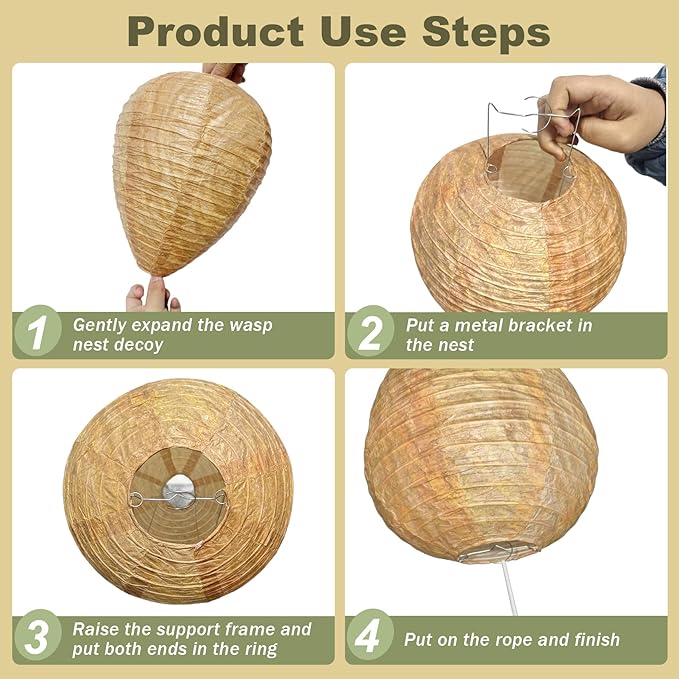 Product Use Steps

1 Gently expand the wasp nest decoy

2 Put a metal bracket in the nest

3 Raise the support frame and put both ends in the ring

4 Put on the rope and finish