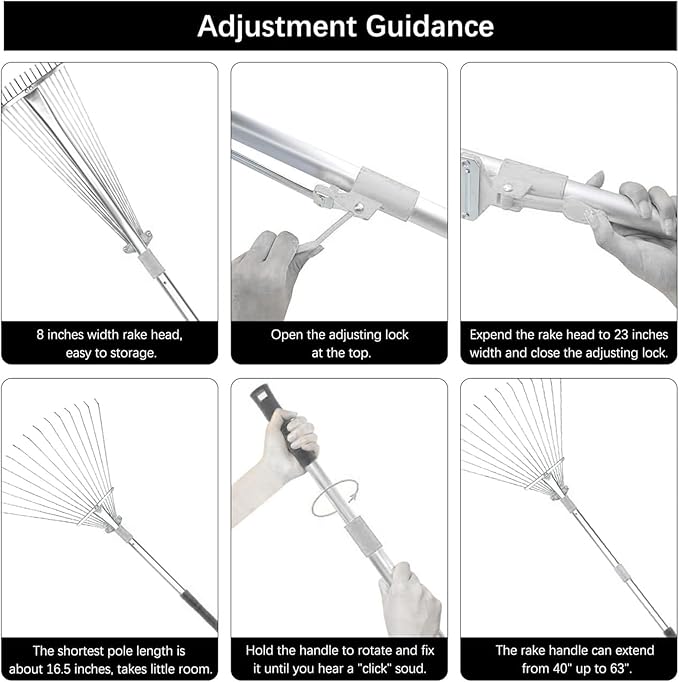 Adjustment Guidance

8 inches width rake head, easy to storage.

Open the adjusting lock at the top.

Expend the rake head to 23 inches width and close the adjusting lock.

The shortest pole length is about 16.5 inches, takes little room.

Hold the handle to rotate and fix it until you hear a "click" soud.

The rake handle can extend from 40" up to 63".