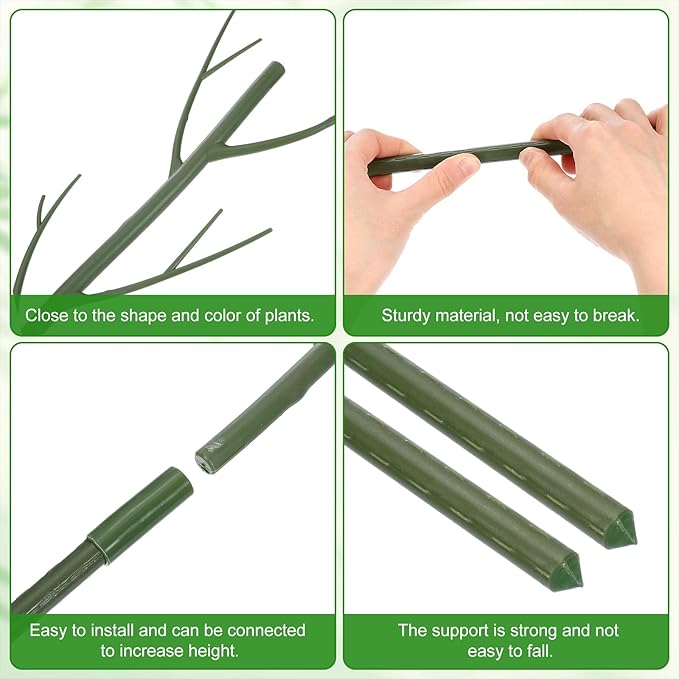 Close to the shape and color of plants.

Sturdy material, not easy to break.

Easy to install and can be connected to increase height.

The support is strong and not easy to fall.