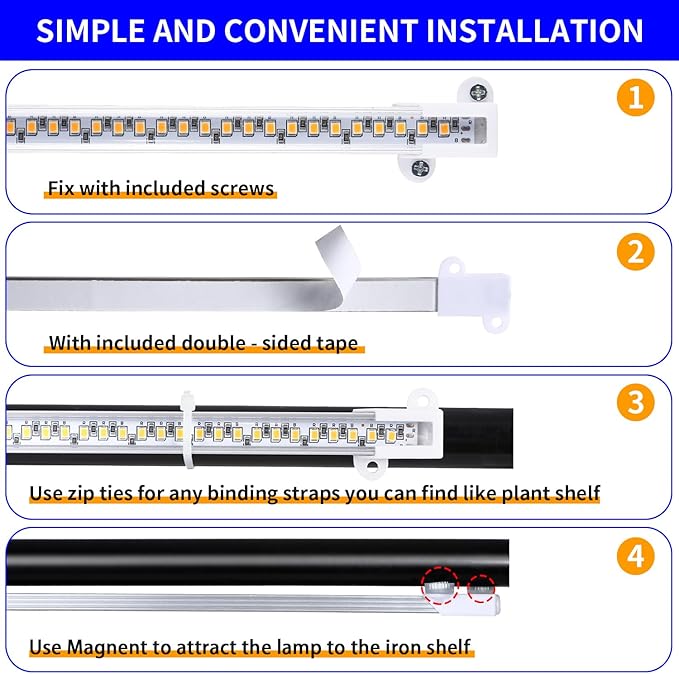 SIMPLE AND CONVENIENT INSTALLATION

1

Fix with included screws

2

With included double - sided tape

3

Use zip ties for any binding straps you can find like plant shelf

4

Use Magnent to attract the lamp to the iron shelf