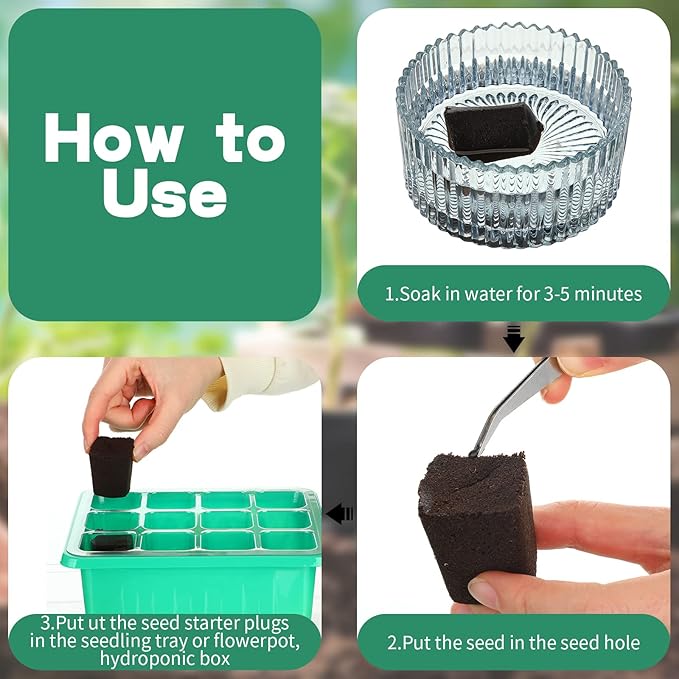 How to Use

1.Soak in water for 3-5 minutes

2.Put the seed in the seed hole

3.Put ut the seed starter plugs in the seedling tray or flowerpot, hydroponic box