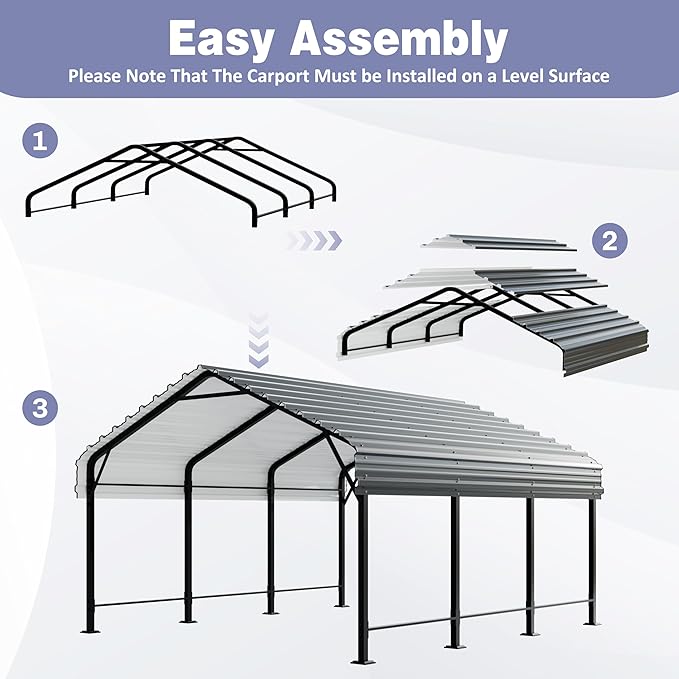 Easy Assembly
Please Note That The Carport Must be Installed on a Level Surface

1

2

3