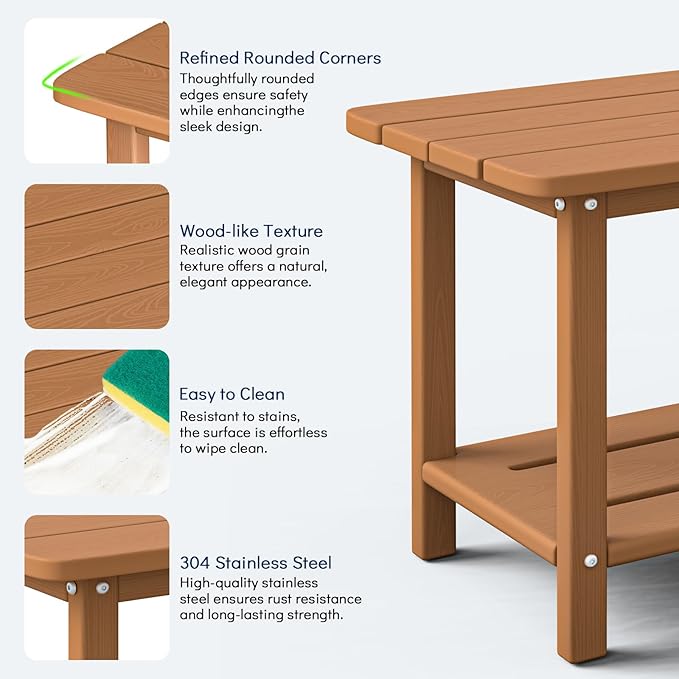 Refined Rounded Corners
Thoughtfully rounded edges ensure safety while enhancingthe sleek design.

Wood-like Texture
Realistic wood grain texture offers a natural, elegant appearance.

Easy to Clean
Resistant to stains, the surface is effortless to wipe clean.

304 Stainless Steel
High-quality stainless steel ensures rust resistance and long-lasting strength.