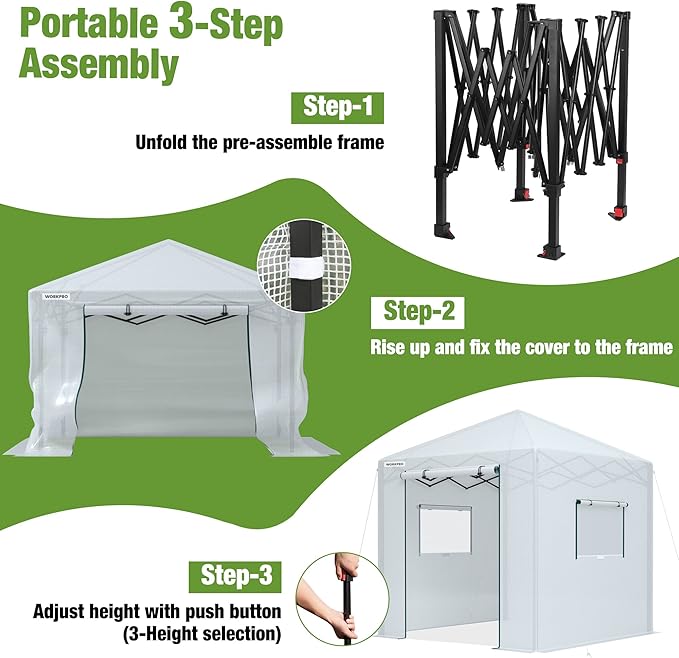 Portable 3-Step Assembly

Step-1

Unfold the pre-assemble frame

WORKPRO

Step-2

Rise up and fix the cover to the frame

WORKPRO

Step-3

Adjust height with push button (3-Height selection)