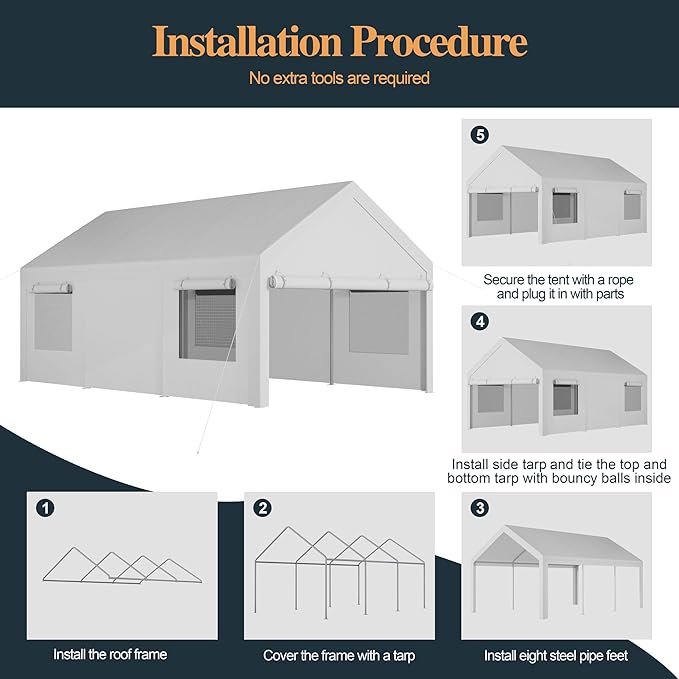 Installation Procedure
No extra tools are required

5

Secure the tent with a rope and plug it in with parts

4

Install side tarp and tie the top and bottom tarp with bouncy balls inside

1

Install the roof frame

2

Cover the frame with a tarp

3

Install eight steel pipe feet