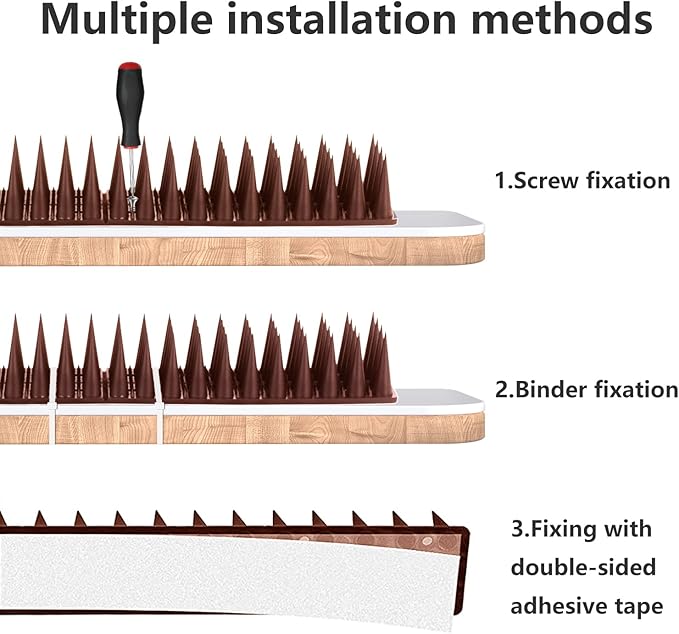 Multiple installation methods

1.Screw fixation

2.Binder fixation

3.Fixing with double-sided adhesive tape