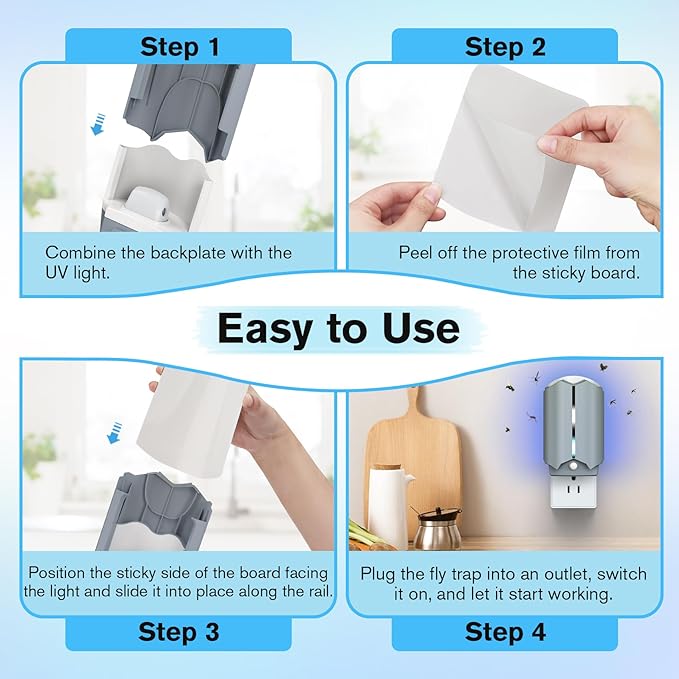 Step 1

Combine the backplate with the UV light.

Step 2

Peel off the protective film from the sticky board.

Easy to Use

Position the sticky side of the board facing the light and slide it into place along the rail.

Step 3

Plug the fly trap into an outlet, switch it on, and let it start working.

Step 4