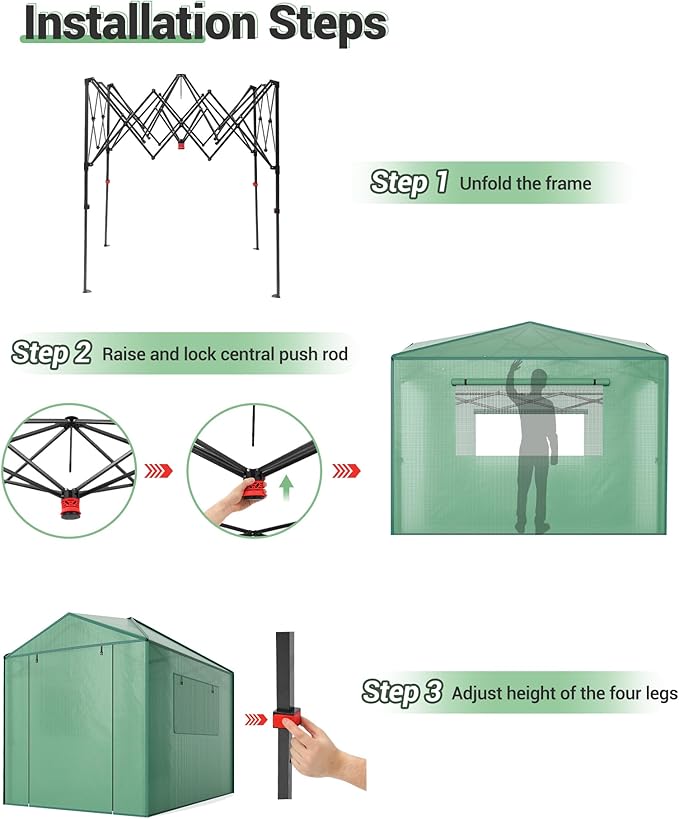 Installation Steps

Step 1 Unfold the frame

Step 2 Raise and lock central push rod

Step 3 Adjust height of the four legs