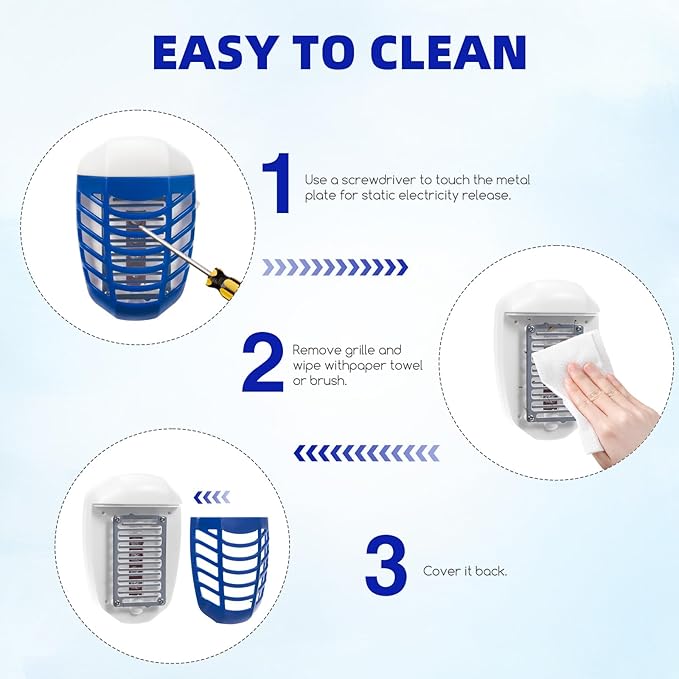 EASY TO CLEAN

1 Use a screwdriver to touch the metal plate for static electricity release.

2 Remove grille and wipe withpaper towel or brush.

3 Cover it back.