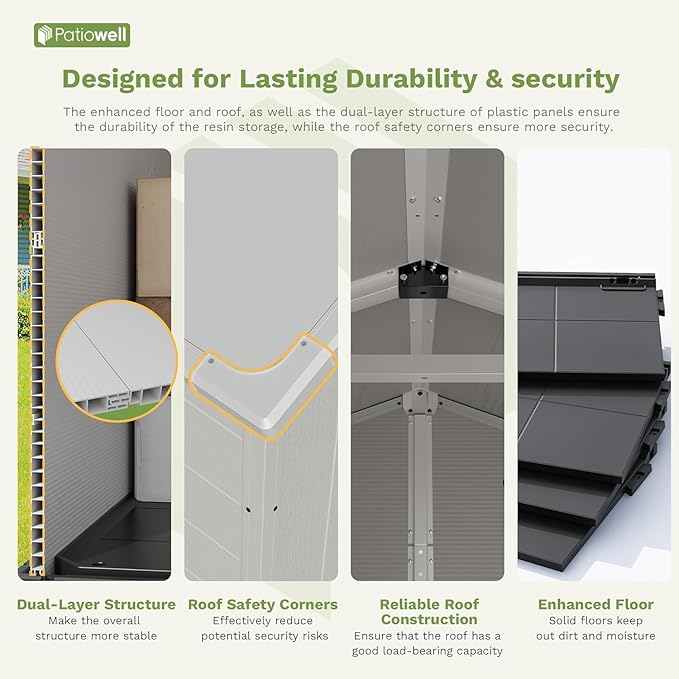 Patiowell

Designed for Lasting Durability & security

The enhanced floor and roof, as well as the dual-layer structure of plastic panels ensure the durability of the resin storage, while the roof safety corners ensure more security.

Dual-Layer Structure
Make the overall structure more stable

Roof Safety Corners
Effectively reduce potential security risks

Reliable Roof Construction
Ensure that the roof has a good load-bearing capacity

Enhanced Floor
Solid floors keep out dirt and moisture