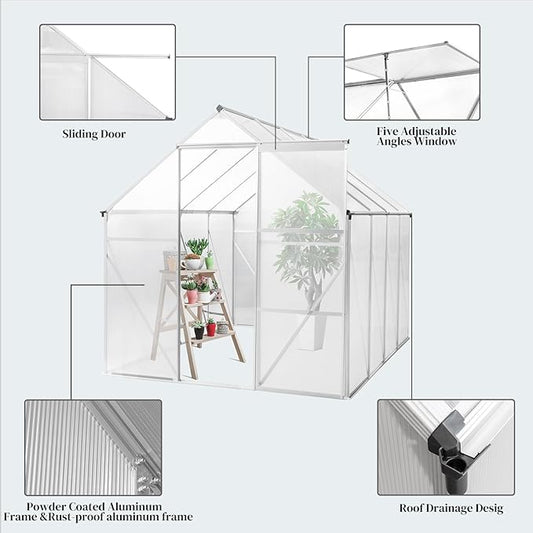 Sliding Door

Five Adjustable Angles Window

Powder Coated Aluminum Frame &Rust-proof aluminum frame

Roof Drainage Desig