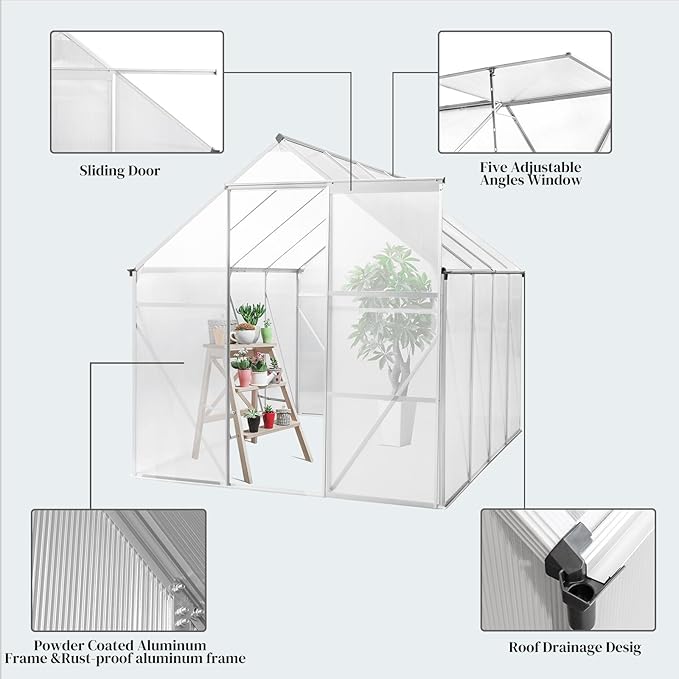 Sliding Door

Five Adjustable Angles Window

Powder Coated Aluminum Frame &Rust-proof aluminum frame

Roof Drainage Desig