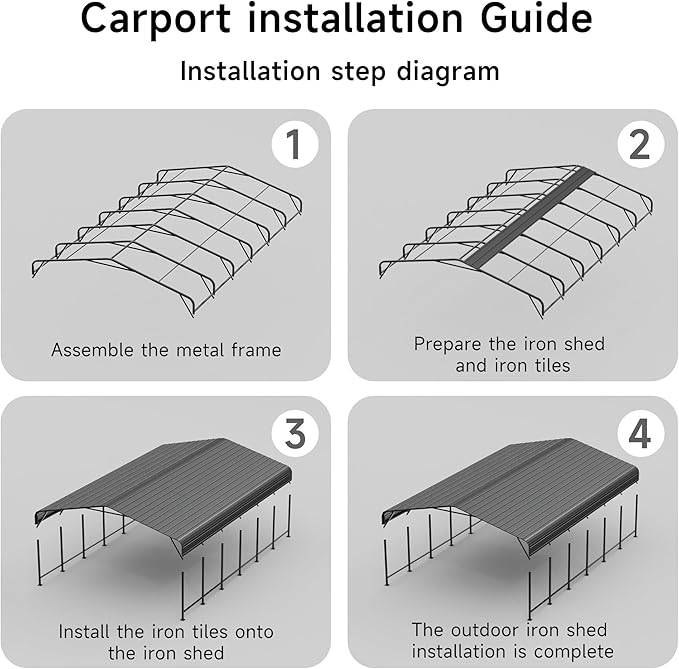 Carport installation Guide

Installation step diagram

1

Assemble the metal frame

2

Prepare the iron shed and iron tiles

3

Install the iron tiles onto the iron shed

4

The outdoor iron shed installation is complete