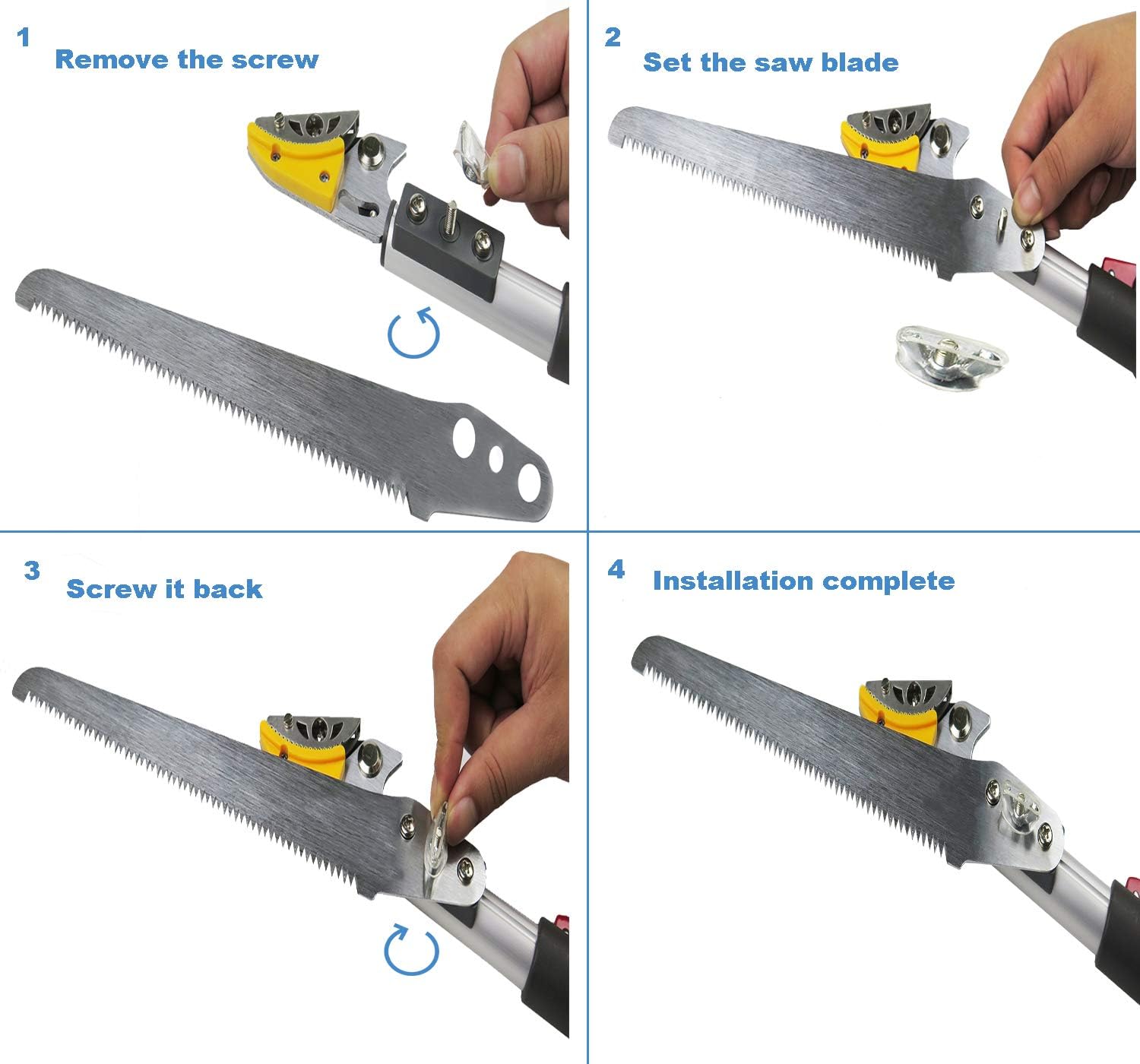 1
Remove the screw

2
Set the saw blade

3
Screw it back

4
Installation complete