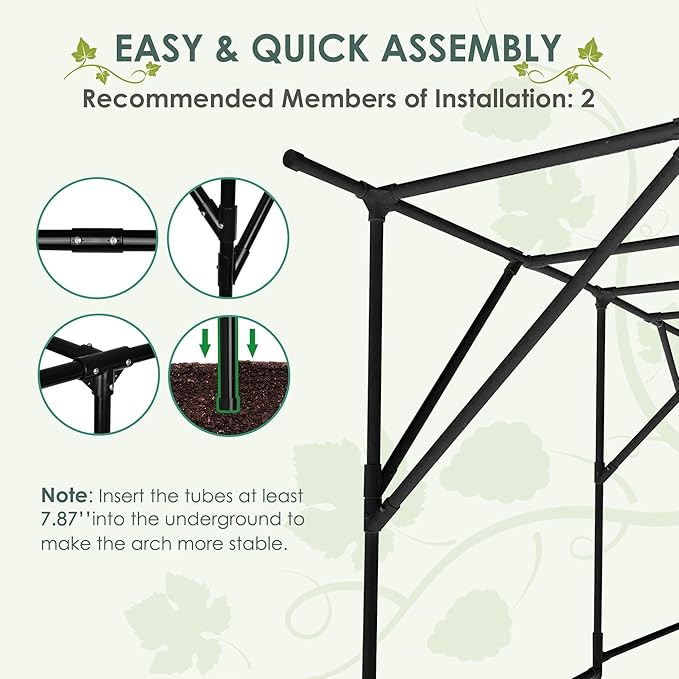 EASY & QUICK ASSEMBLY
Recommended Members of Installation: 2

Note: Insert the tubes at least 7.87''into the underground to make the arch more stable.