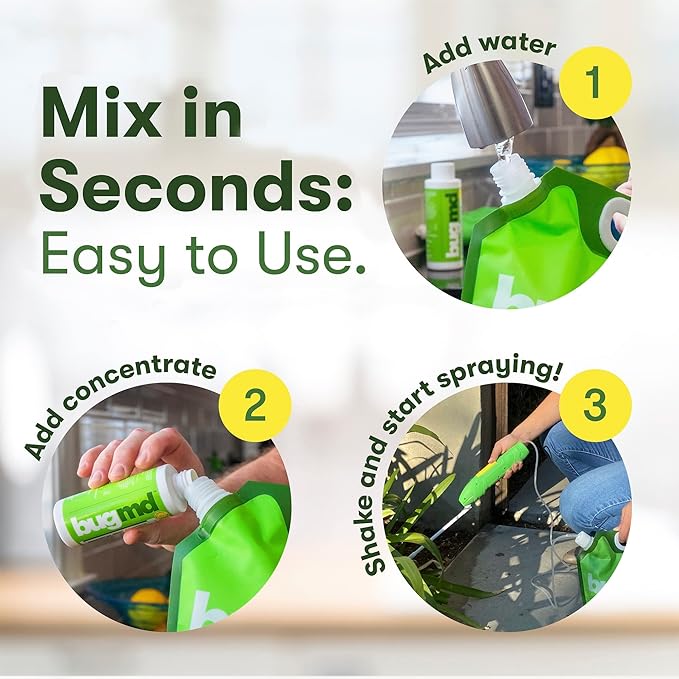 Mix in Seconds:
Easy to Use.

Add water
1

bugmd

Add concentrate
2

bugmd

Shake and start spraying!
3