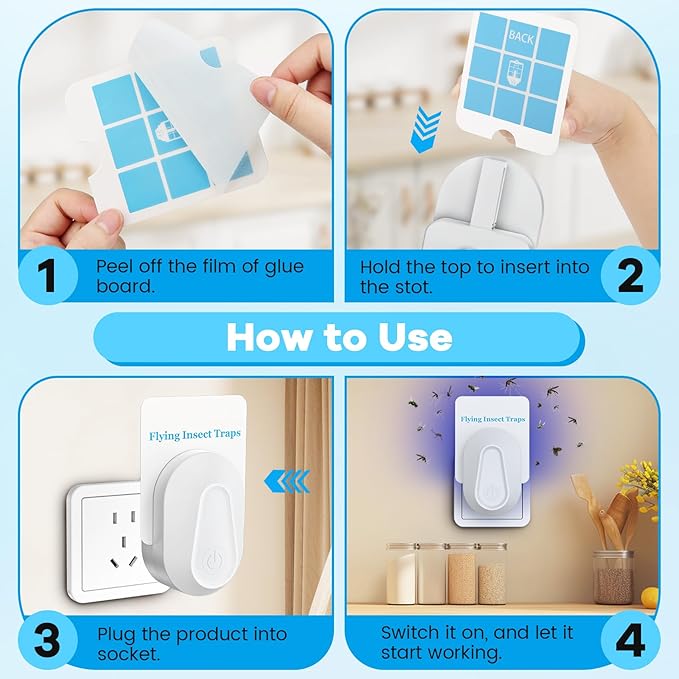 BACK

1 Peel off the film of glue board.

Hold the top to insert into the stot. 2

How to Use

Flying Insect Traps

Flying Insect Traps

3 Plug the product into socket.

Switch it on, and let it start working. 4