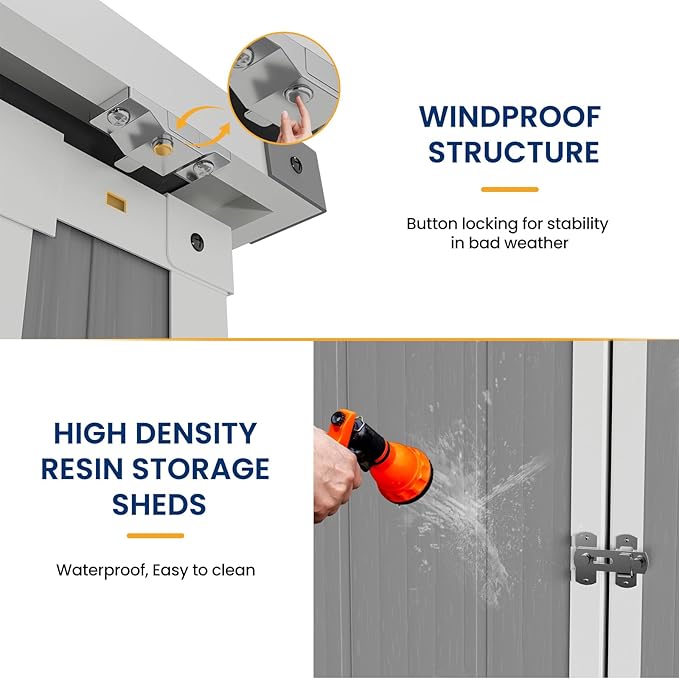 WINDPROOF STRUCTURE

Button locking for stability in bad weather

HIGH DENSITY RESIN STORAGE SHEDS

Waterproof, Easy to clean