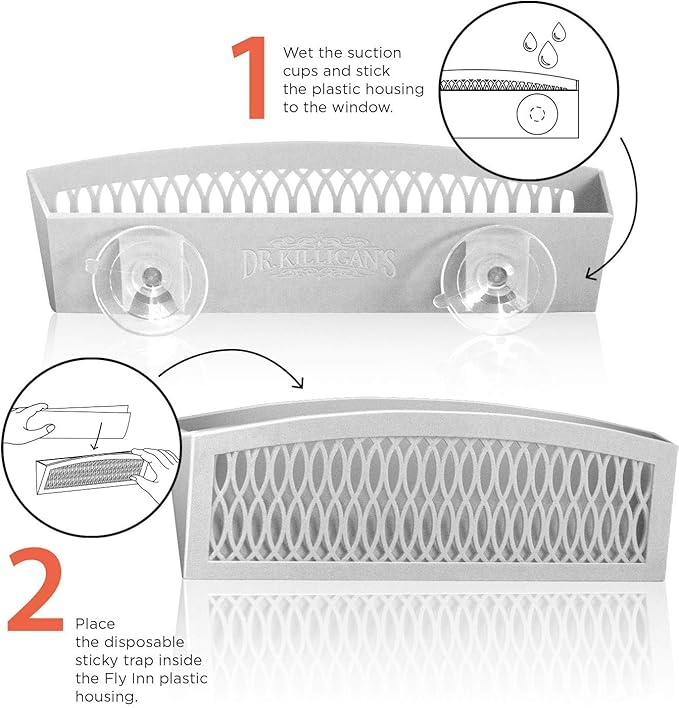 1

Wet the suction cups and stick the plastic housing to the window.

DR. KILLIGAN'S

2

Place the disposable sticky trap inside the Fly Inn plastic housing.