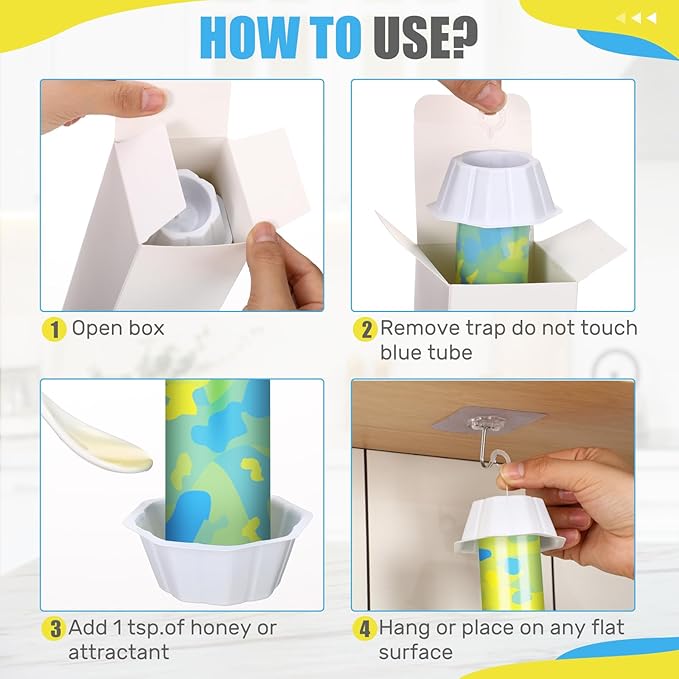 HOW TO USE?

1 Open box

2 Remove trap do not touch blue tube

3 Add 1 tsp.of honey or attractant

4 Hang or place on any flat surface