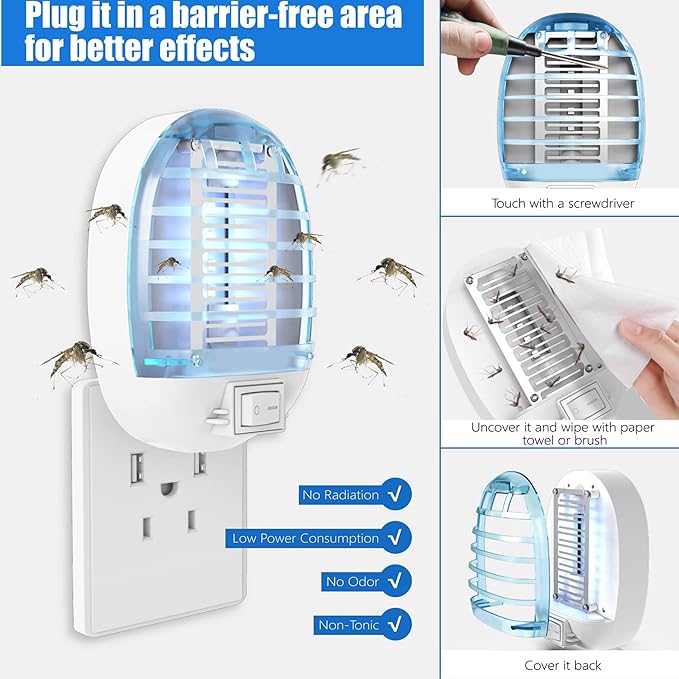 Plug it in a barrier-free area for better effects

No Radiation √

Low Power Consumption √

No Odor √

Non-Tonic √

Touch with a screwdriver

Uncover it and wipe with paper towel or brush

Cover it back