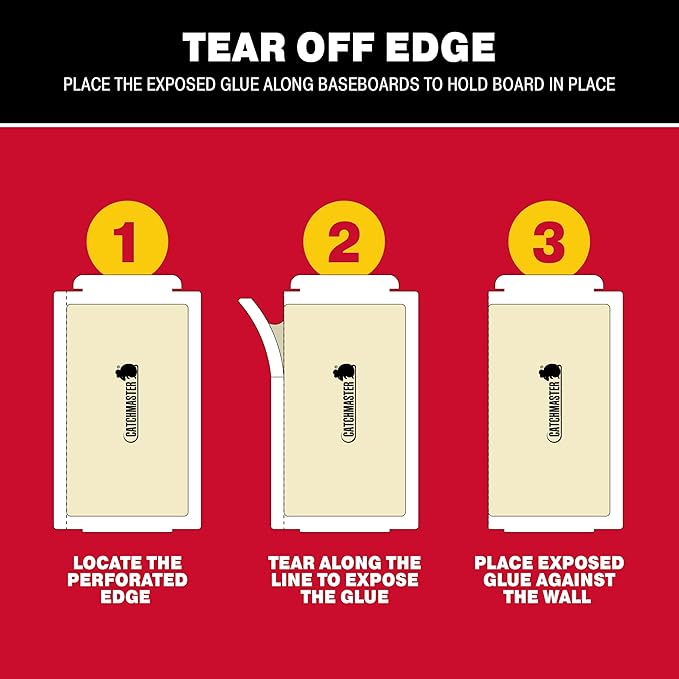 TEAR OFF EDGE
PLACE THE EXPOSED GLUE ALONG BASEBOARDS TO HOLD BOARD IN PLACE

1
CATCHMASTER
LOCATE THE PERFORATED EDGE

2
CATCHMASTER
TEAR ALONG THE LINE TO EXPOSE THE GLUE

3
CATCHMASTER
PLACE EXPOSED GLUE AGAINST THE WALL