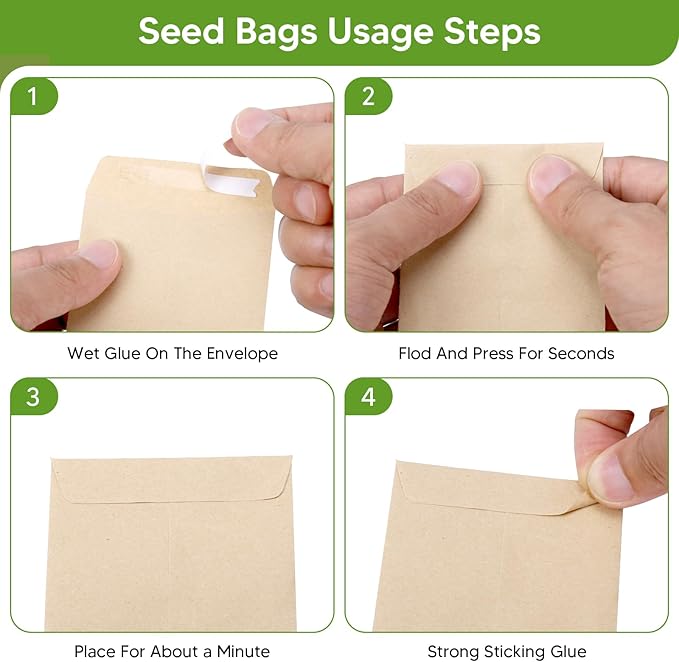 Seed Bags Usage Steps

1

Wet Glue On The Envelope

2

Flod And Press For Seconds

3

Place For About a Minute

4

Strong Sticking Glue