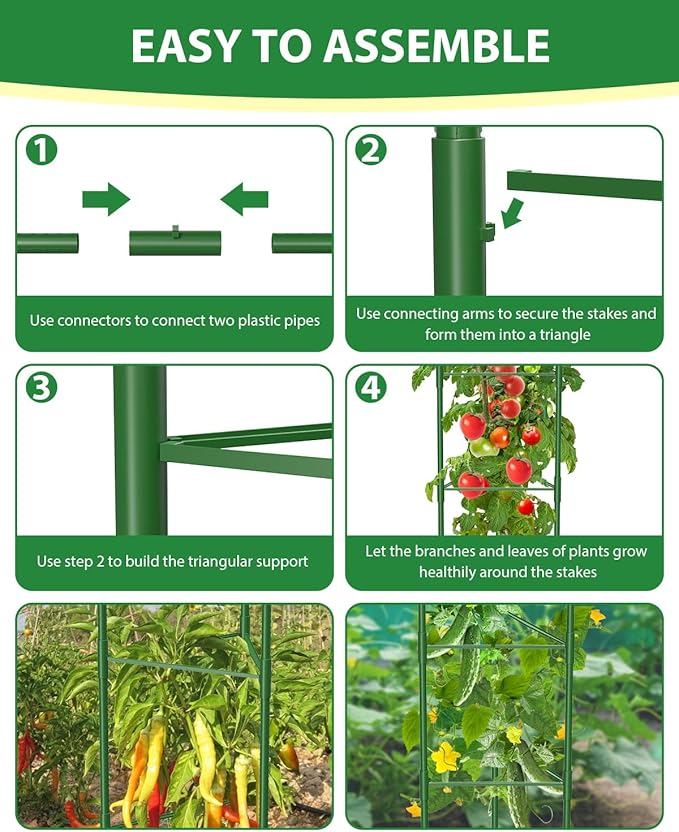 EASY TO ASSEMBLE

1

Use connectors to connect two plastic pipes

2

Use connecting arms to secure the stakes and form them into a triangle

3

Use step 2 to build the triangular support

4

Let the branches and leaves of plants grow healthily around the stakes