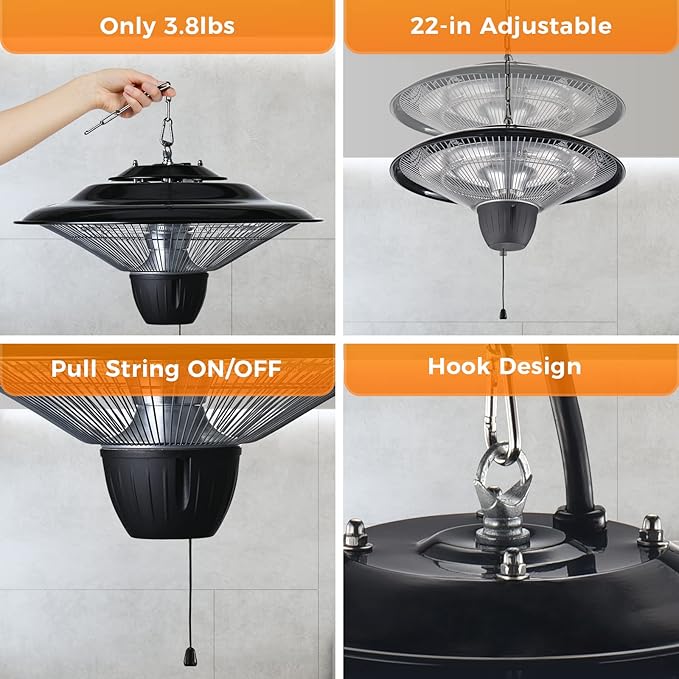 Only 3.8lbs

22-in Adjustable

Pull String ON/OFF

Hook Design