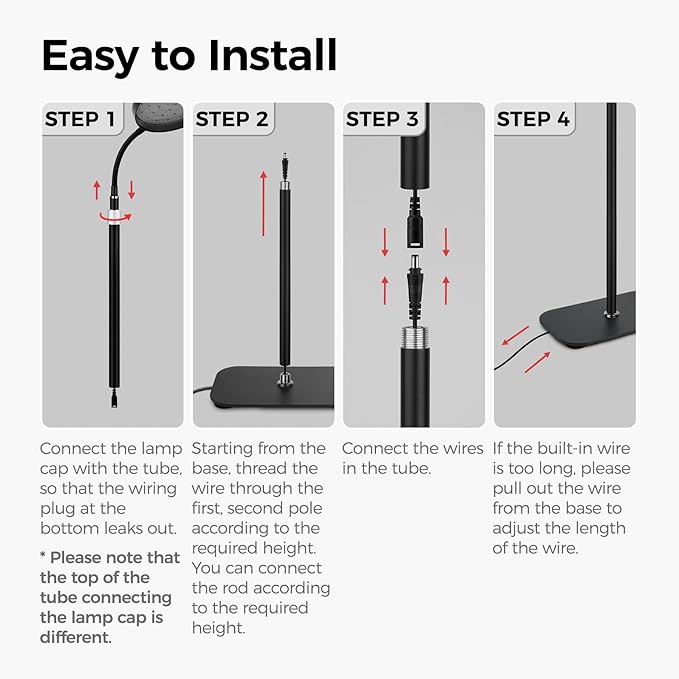 Easy to Install

STEP 1

Connect the lamp cap with the tube, so that the wiring plug at the bottom leaks out.

* Please note that the top of the tube connecting the lamp cap is different.

STEP 2

Starting from the base, thread the wire through the first, second pole according to the required height. You can connect the rod according to the required height.

STEP 3

Connect the wires in the tube.

STEP 4

If the built-in wire is too long, please pull out the wire from the base to adjust the length of the wire.