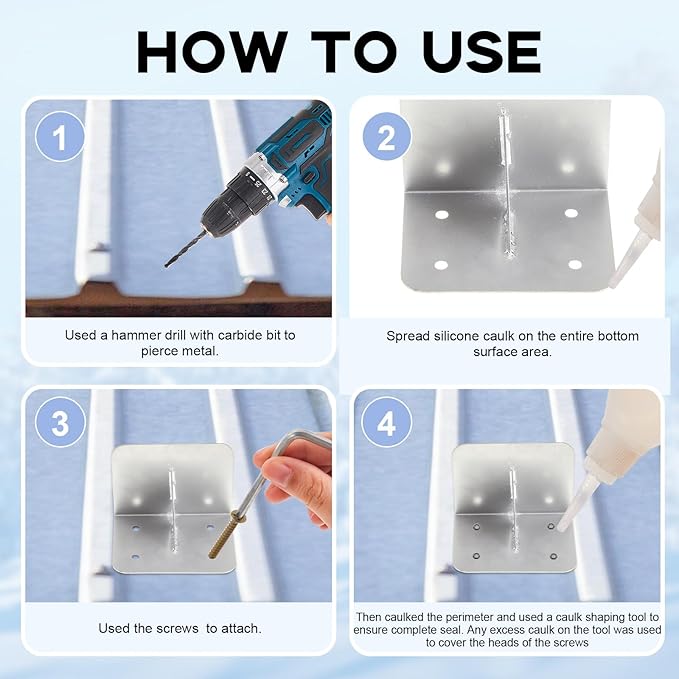 HOW TO USE

1

Used a hammer drill with carbide bit to pierce metal.

2

Spread silicone caulk on the entire bottom surface area.

3

Used the screws to attach.

4

Then caulked the perimeter and used a caulk shaping tool to ensure complete seal. Any excess caulk on the tool was used to cover the heads of the screws