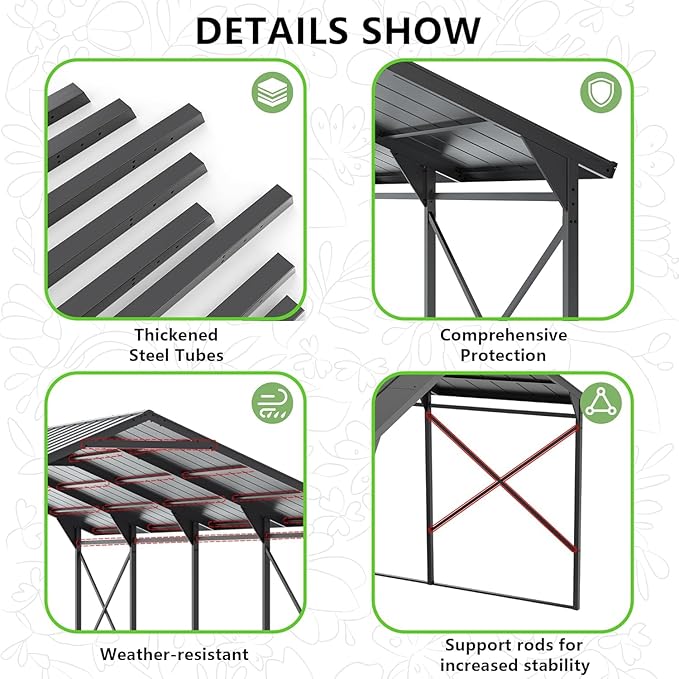 DETAILS SHOW

Thickened Steel Tubes

Comprehensive Protection

Weather-resistant

Support rods for increased stability