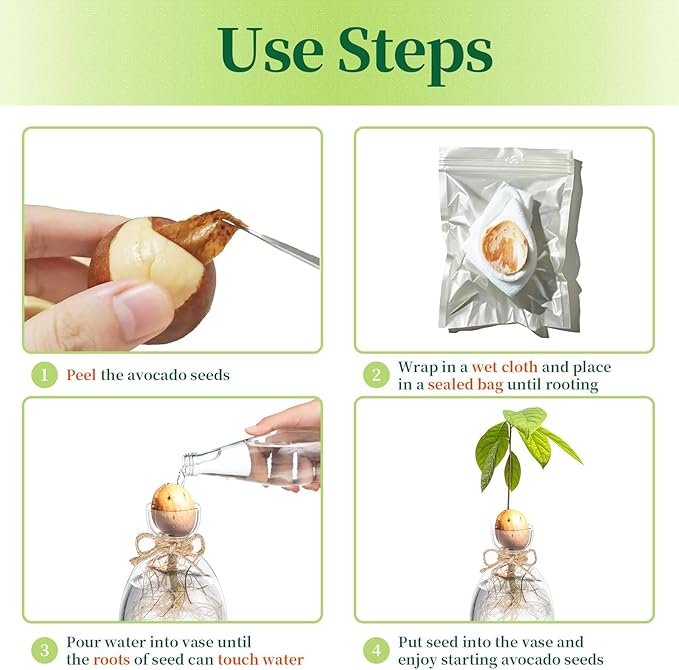 Use Steps

1 Peel the avocado seeds

2 Wrap in a wet cloth and place in a sealed bag until rooting

3 Pour water into vase until the roots of seed can touch water

4 Put seed into the vase and enjoy starting avocado seeds