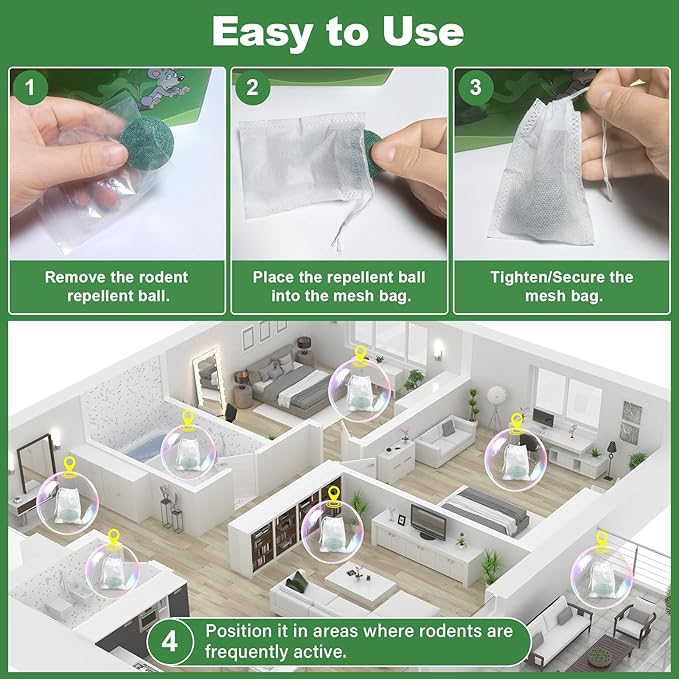 Easy to Use

1

Remove the rodent repellent ball.

2

Place the repellent ball into the mesh bag.

3

Tighten/Secure the mesh bag.

4

Position it in areas where rodents are frequently active.