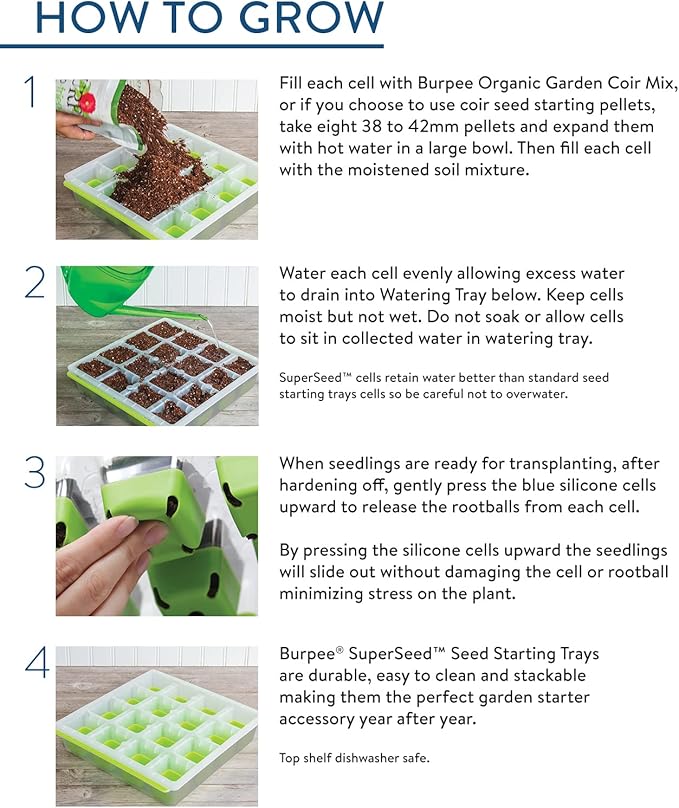 HOW TO GROW

1

Fill each cell with Burpee Organic Garden Coir Mix, or if you choose to use coir seed starting pellets, take eight 38 to 42mm pellets and expand them with hot water in a large bowl. Then fill each cell with the moistened soil mixture.

2

Water each cell evenly allowing excess water to drain into Watering Tray below. Keep cells moist but not wet. Do not soak or allow cells to sit in collected water in watering tray.

SuperSeed™ cells retain water better than standard seed starting trays cells so be careful not to overwater.

3

When seedlings are ready for transplanting, after hardening off, gently press the blue silicone cells upward to release the rootballs from each cell.

By pressing the silicone cells upward the seedlings will slide out without damaging the cell or rootball minimizing stress on the plant.

4

Burpee® SuperSeed™ Seed Starting Trays are durable, easy to clean and stackable making them the perfect garden starter accessory year after year.

Top shelf dishwasher safe.