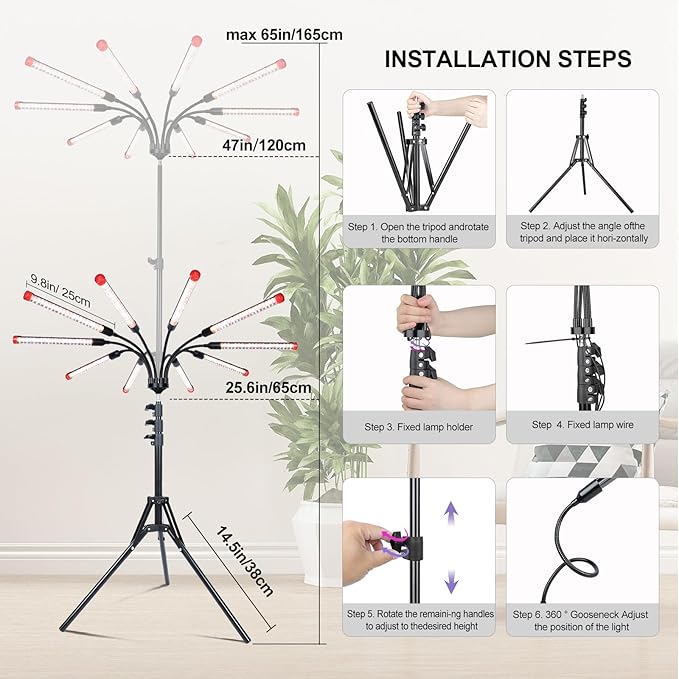 max 65in/165cm

47in/120cm

9.8in/ 25cm

25.6in/65cm

14.5in/38cm

INSTALLATION STEPS

Step 1. Open the tripod androtate the bottom handle

Step 2. Adjust the angle ofthe tripod and place it hori-zontally

Step 3. Fixed lamp holder

Step 4. Fixed lamp wire

Step 5. Rotate the remaini-ng handles to adjust to thedesired height

Step 6. 360 ° Gooseneck Adjust the position of the light