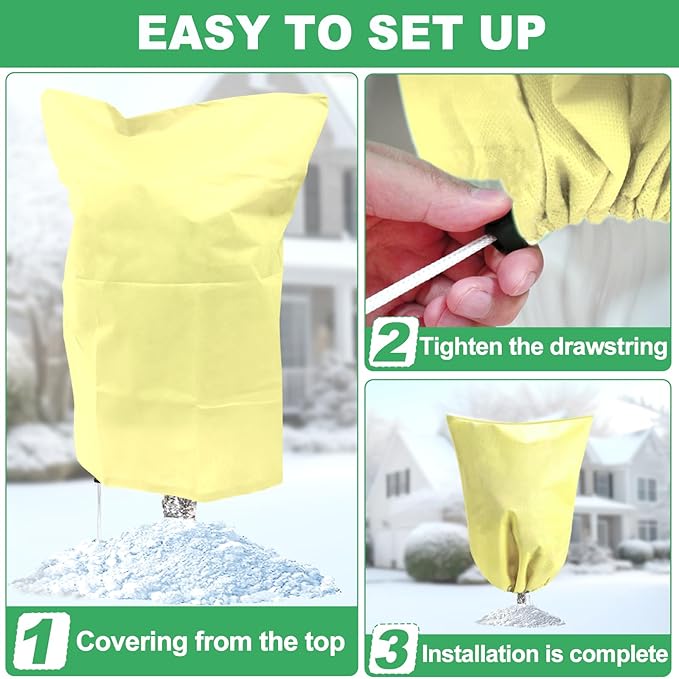 EASY TO SET UP

1 Covering from the top

2 Tighten the drawstring

3 Installation is complete