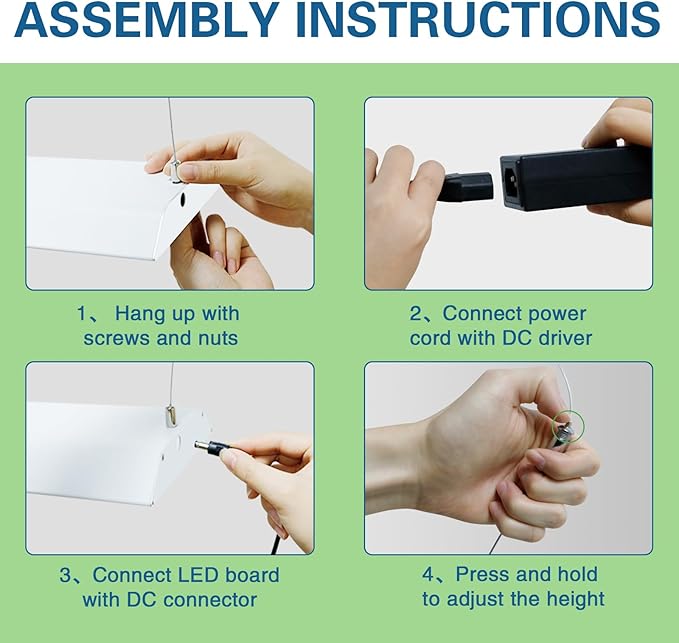 ASSEMBLY INSTRUCTIONS

1、 Hang up with screws and nuts

2、Connect power cord with DC driver

3、Connect LED board with DC connector

4、Press and hold to adjust the height